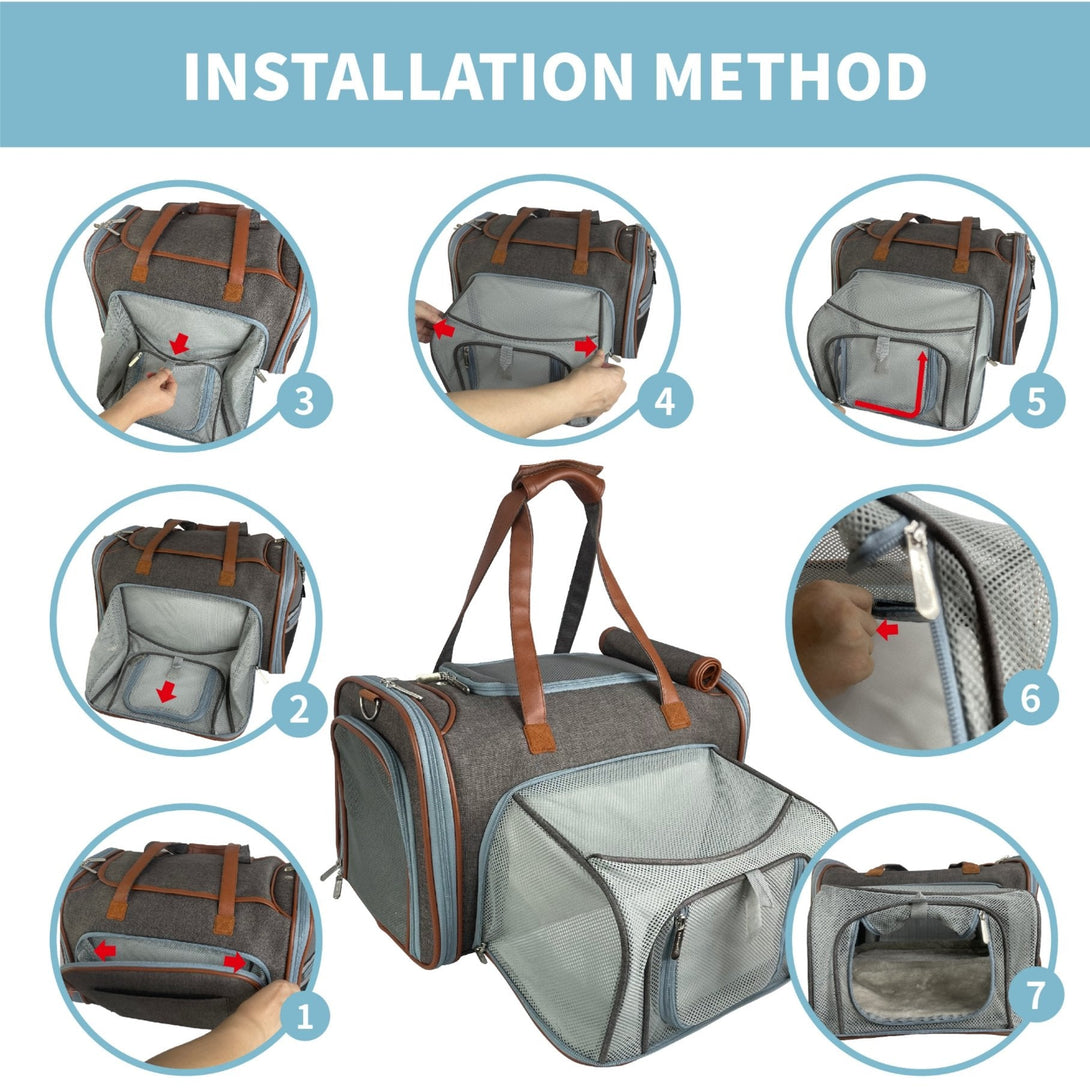 INSTALLATION METHOD

3

4

5

2

6

1

7